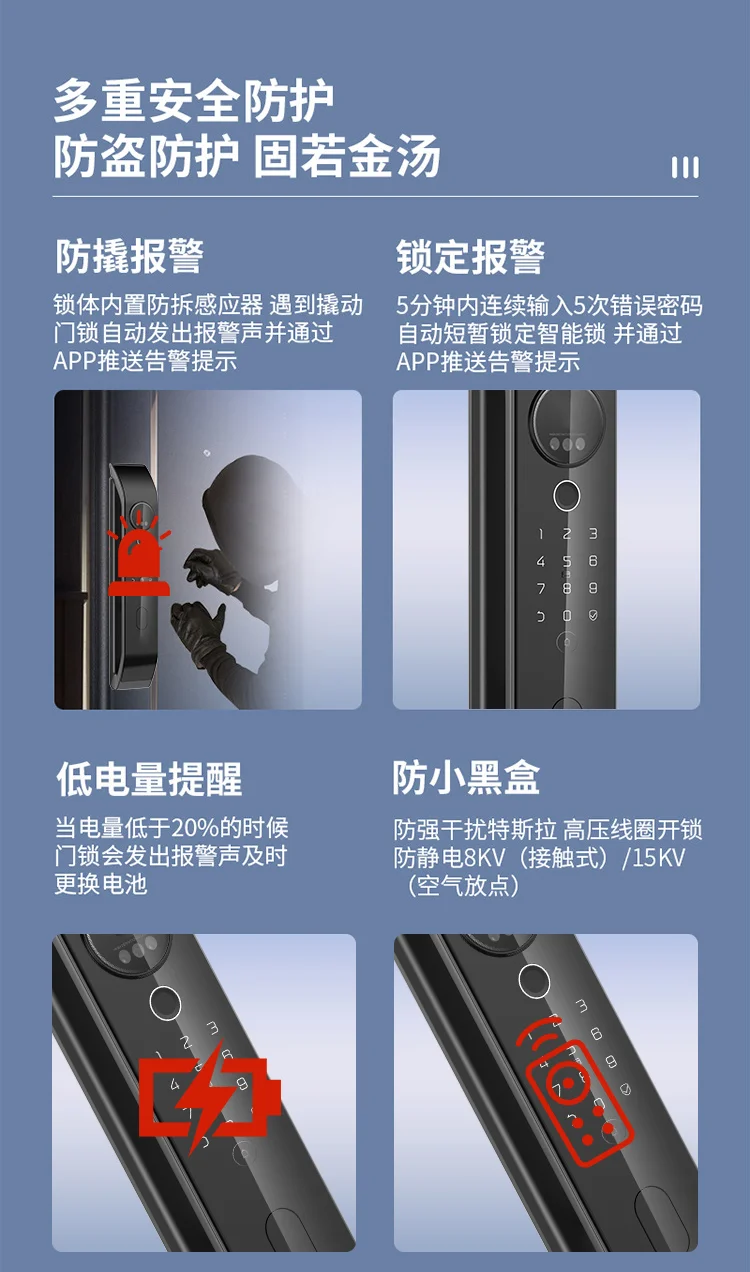 多重安全防护
防盗防护 固若金汤

防撬报警
锁体内置防拆感应器 遇到撬动门锁自动发出报警声并通过APP推送告警提示

锁定报警
5分钟内连续输入5次错误密码自动短暂锁定智能锁 并通过APP推送告警提示

1 2 3
4 5 6
7 8 9
0

低电量提醒
当电量低于20%的时候门锁会发出报警声及时更换电池

防小黑盒
防强干扰特斯拉 高压线圈开锁防静电8KV（接触式）/15KV（空气放点）